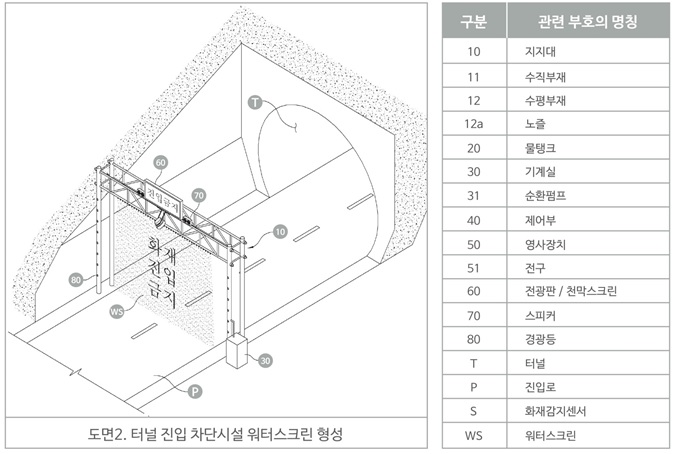 T

60

진입금지

70

10

화재
진입
금지

80

WS

30

P

도면2. 터널 진입 차단시설 워터스크린 형성

| 구분 | 관련 부호의 명칭 |
|---|---|
| 10 | 지지대 |
| 11 | 수직부재 |
| 12 | 수평부재 |
| 12a | 노즐 |
| 20 | 물탱크 |
| 30 | 기계실 |
| 31 | 순환펌프 |
| 40 | 제어부 |
| 50 | 영사장치 |
| 51 | 전구 |
| 60 | 전광판 / 천막스크린 |
| 70 | 스피커 |
| 80 | 경광등 |
| T | 터널 |
| P | 진입로 |
| S | 화재감지센서 |
| WS | 워터스크린 |